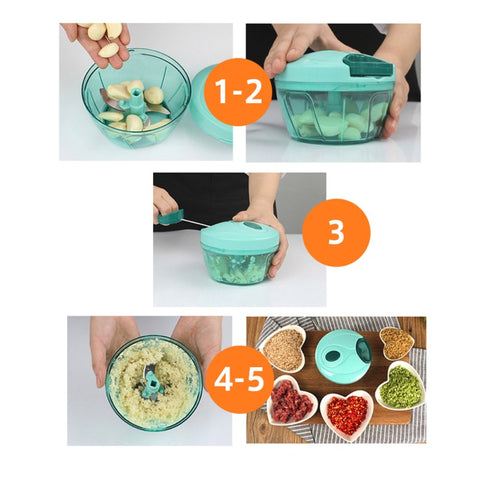 1-2

3

4-5