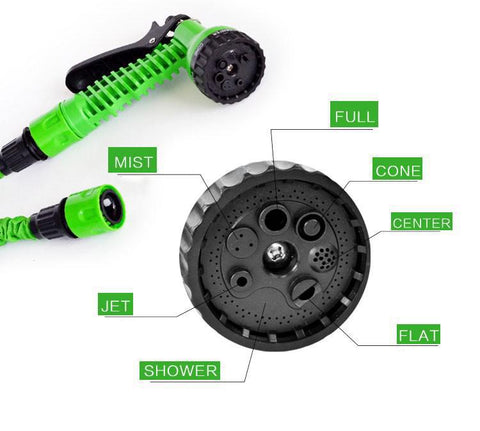 FULL

MIST

CONE

CENTER

JET

FLAT

SHOWER