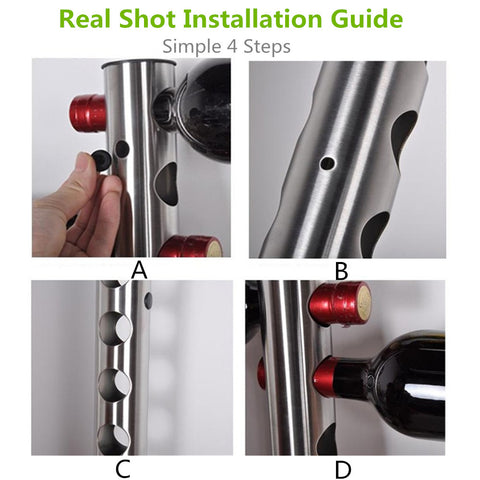 Real Shot Installation Guide

Simple 4 Steps

A

B

C

D